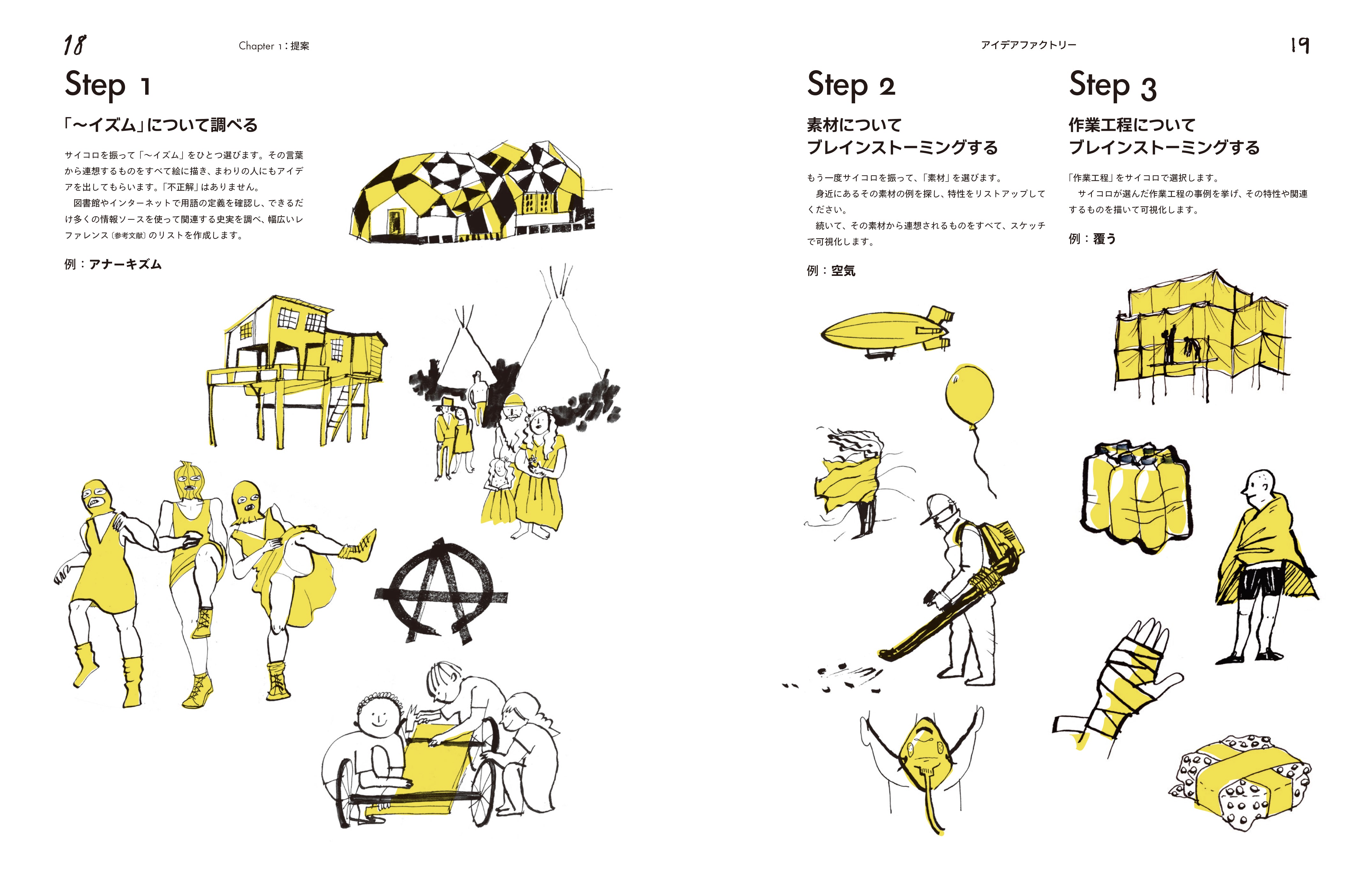 18

Chapter 1：提案

Step 1

「〜イズム」について調べる

サイコロを振って「〜イズム」をひとつ選びます。その言葉から連想するものをすべて絵に描き、まわりの人にもアイデアを出してもらいます。「不正解」はありません。

図書館やインターネットで用語の定義を確認し、できるだけ多くの情報ソースを使って関連する史実を調べ、幅広いレファレンス〔参考文献〕のリストを作成します。

例：アナーキズム

アイデアファクトリー

19

Step 2

素材について
ブレインストーミングする

もう一度サイコロを振って、「素材」を選びます。

身近にあるその素材の例を探し、特性をリストアップしてください。

続いて、その素材から連想されるものをすべて、スケッチで可視化します。

例：空気

Step 3

作業工程について
ブレインストーミングする

「作業工程」をサイコロで選択します。

サイコロが選んだ作業工程の事例を挙げ、その特性や関連するものを描いて可視化します。

例：覆う